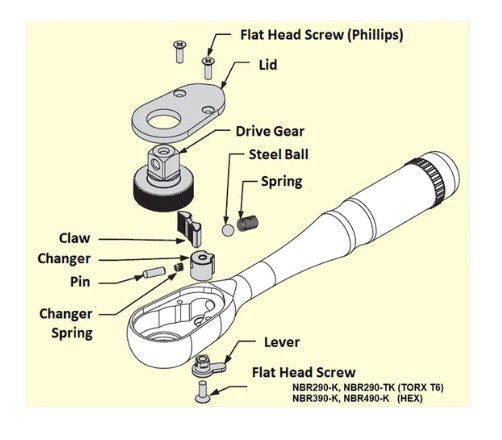 Flat Head Screw (Phillips)
Lid
Drive Gear
Steel Ball
Spring
Claw
Changer
Pin
Changer Spring
Lever
Flat Head Screw
NBR290-K, NBR290-TK (TORX T6)
NBR390-K, NBR490-K (HEX)